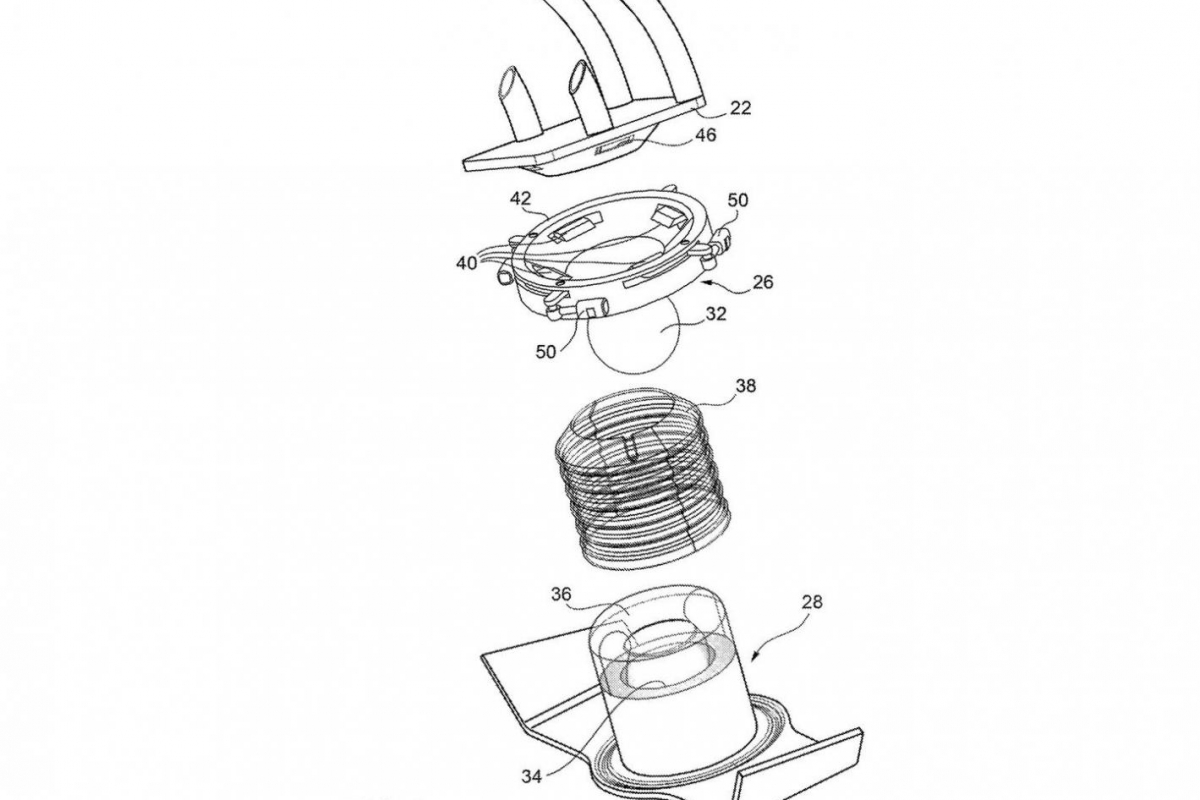 22
46
42
50
40
26
32
50
38
36
28
34